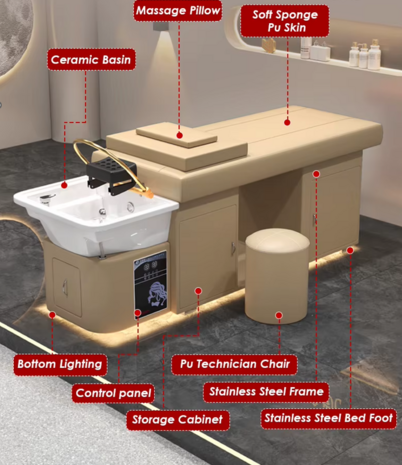 Massage Pillow

Soft Sponge
Pu Skin

Ceramic Basin

Bottom Lighting

Pu Technician Chair

Control panel

Stainless Steel Frame

Storage Cabinet

Stainless Steel Bed Foot